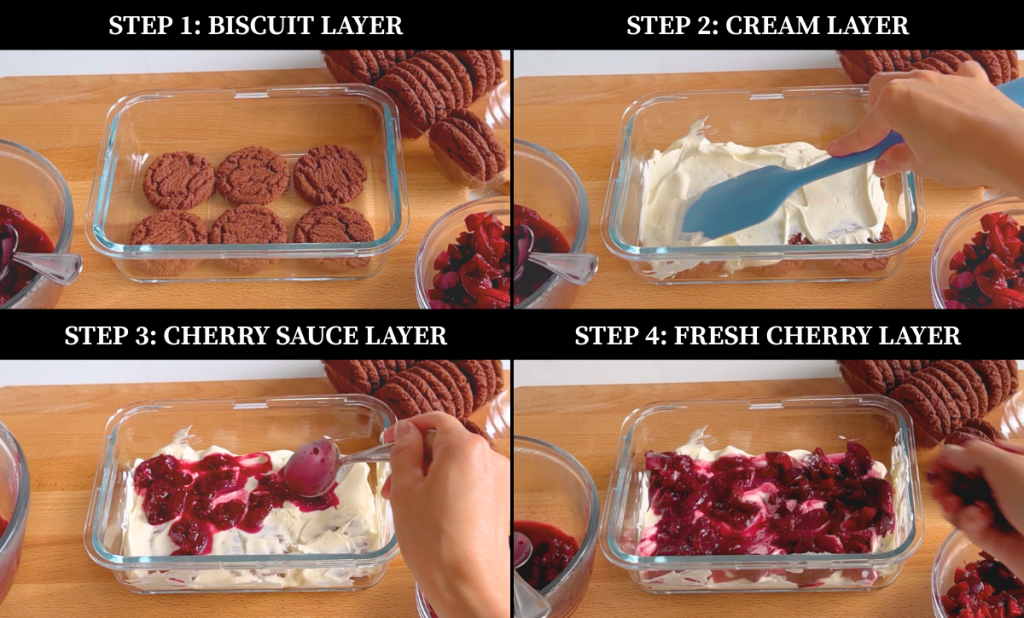 STEP 1: BISCUIT LAYER

STEP 2: CREAM LAYER

STEP 3: CHERRY SAUCE LAYER

STEP 4: FRESH CHERRY LAYER